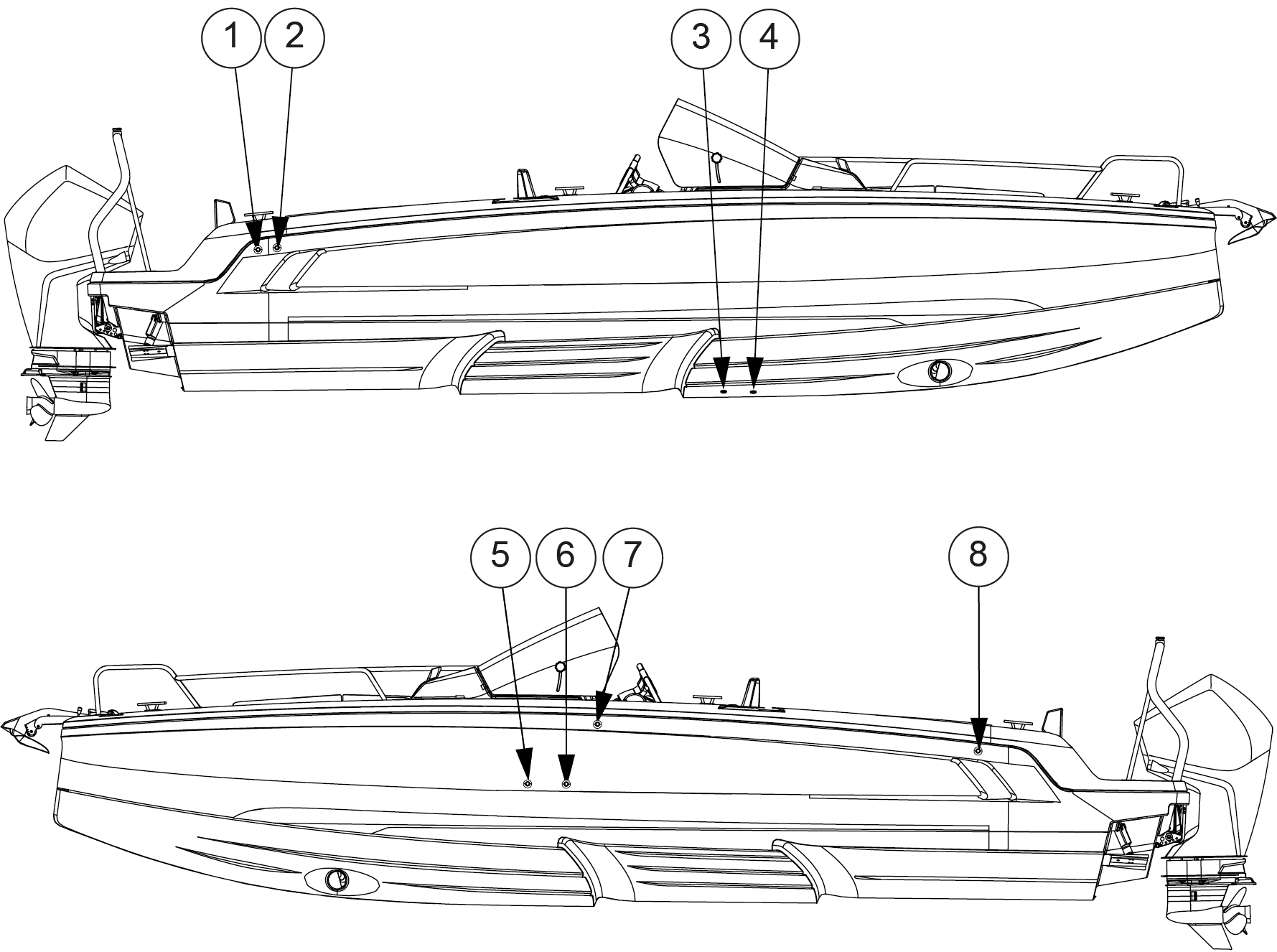 1 2 3 4

5 6 7 8